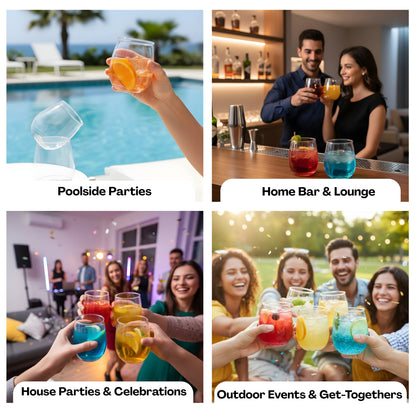 Poolside Parties

Home Bar & Lounge

House Parties & Celebrations

Outdoor Events & Get-Togethers