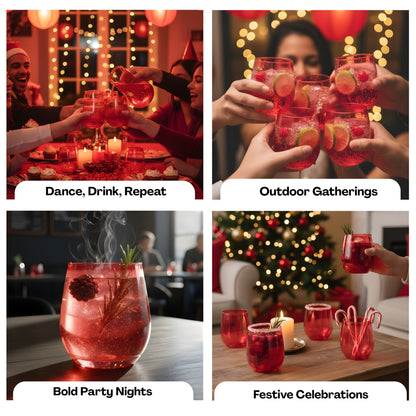 Dance, Drink, Repeat

Outdoor Gatherings

Bold Party Nights

Festive Celebrations